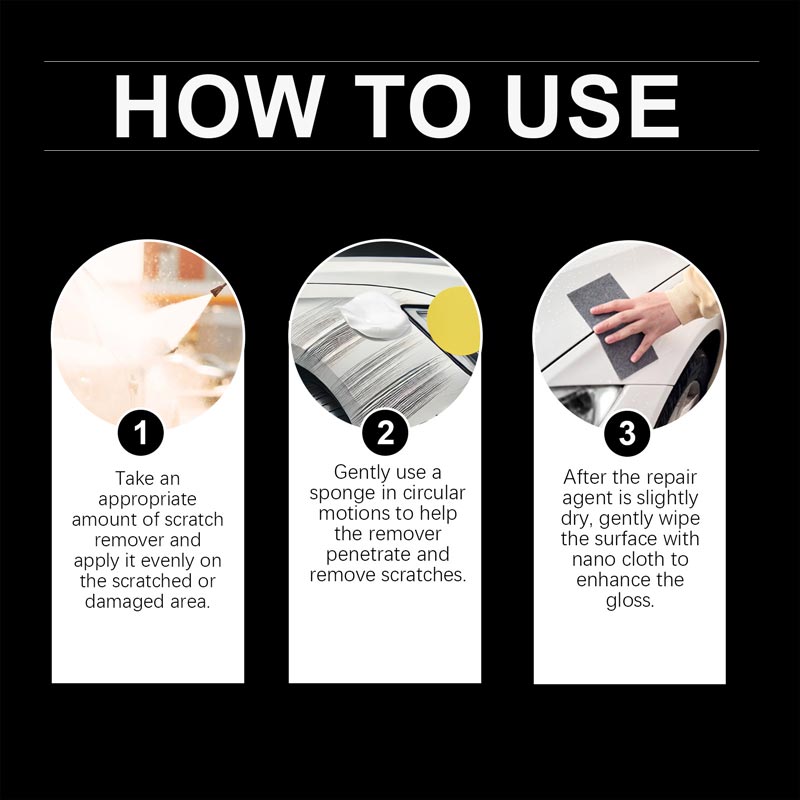 HOW TO USE

1

Take an appropriate amount of scratch remover and apply it evenly on the scratched or damaged area.

2

Gently use a sponge in circular motions to help the remover penetrate and remove scratches.

3

After the repair agent is slightly dry, gently wipe the surface with nano cloth to enhance the gloss.